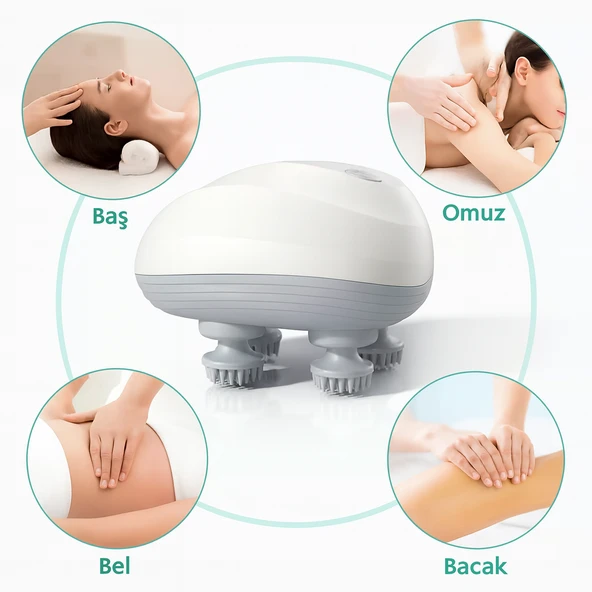 Baş

Omuz

Bel

Bacak