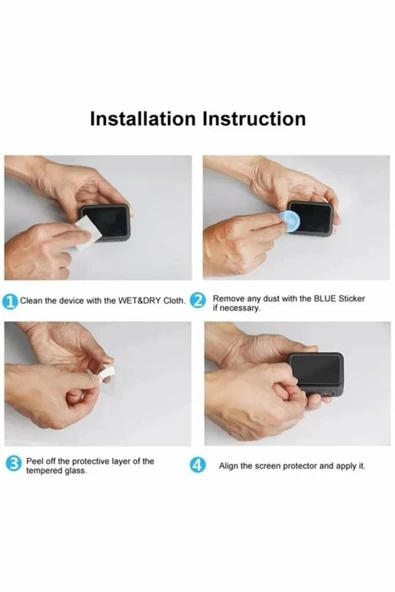 Installation Instruction

1 Clean the device with the WET&DRY Cloth.

2 Remove any dust with the BLUE Sticker if necessary.

3 Peel off the protective layer of the tempered glass.

4 Align the screen protector and apply it.