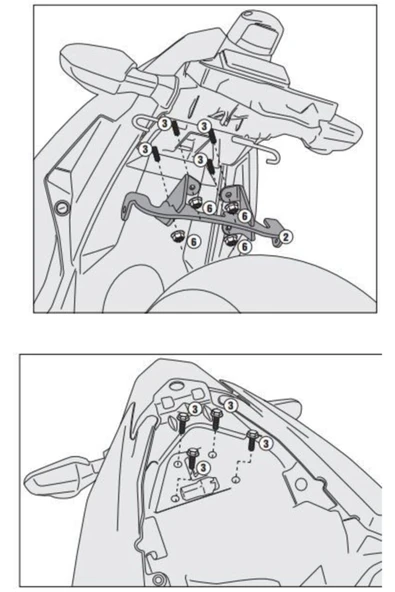 3
3
3
3
6
6
6
6
2

3
3
3
3