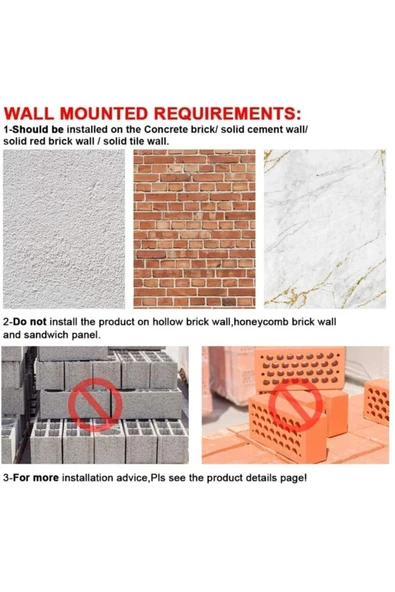 WALL MOUNTED REQUIREMENTS:
1-Should be installed on the Concrete brick/ solid cement wall/ solid red brick wall / solid tile wall.

2-Do not install the product on hollow brick wall,honeycomb brick wall and sandwich panel.

3-For more installation advice,Pls see the product details page!