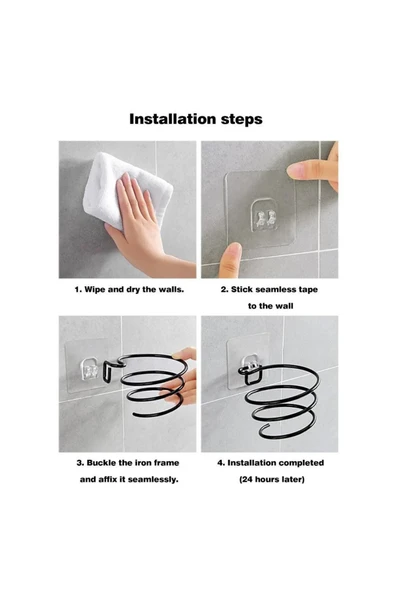 Installation steps

1. Wipe and dry the walls.

2. Stick seamless tape to the wall

3. Buckle the iron frame and affix it seamlessly.

4. Installation completed (24 hours later)