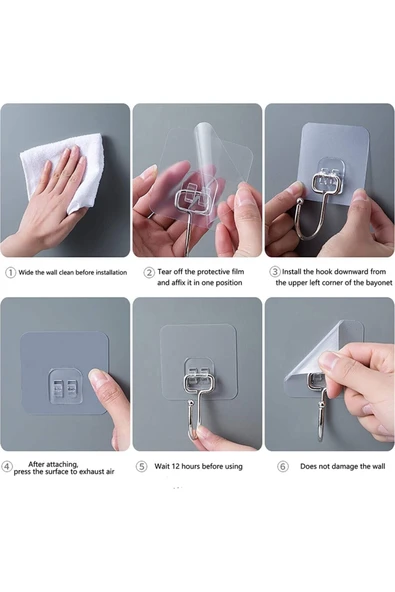 ① Wide the wall clean before installation

② Tear off the protective film and affix it in one position

③ Install the hook downward from the upper left corner of the bayonet

④ After attaching, press the surface to exhaust air

⑤ Wait 12 hours before using

⑥ Does not damage the wall