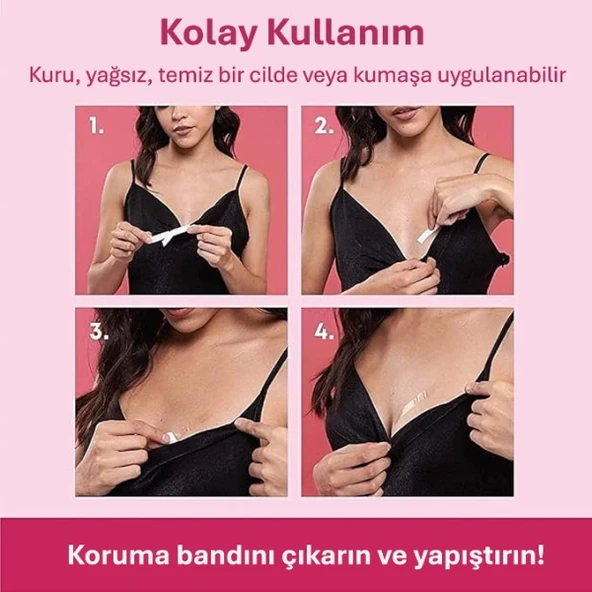 Kolay Kullanım

Kuru, yağsız, temiz bir cilde veya kumaşa uygulanabilir

1.

2.

3.

4.

Koruma bandını çıkarın ve yapıştırın!