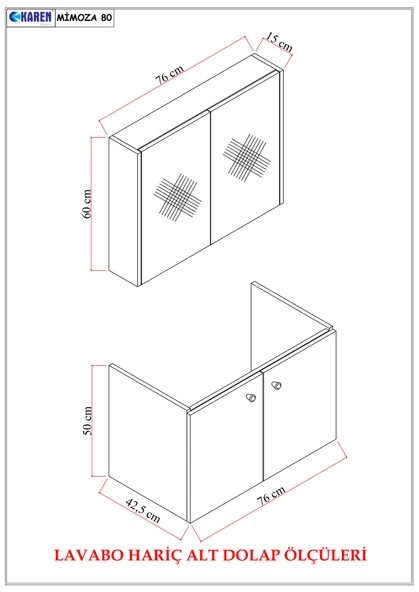 KAREN MİMOZA 80

76 cm

15 cm

60 cm

50 cm

42,5 cm

76 cm

LAVABO HARİÇ ALT DOLAP ÖLÇÜLERİ