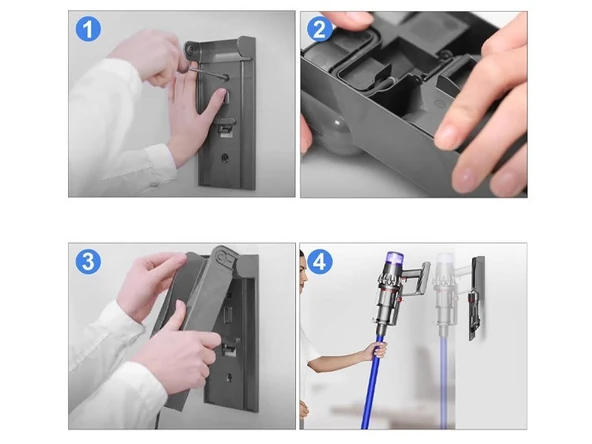 1

2

3

4