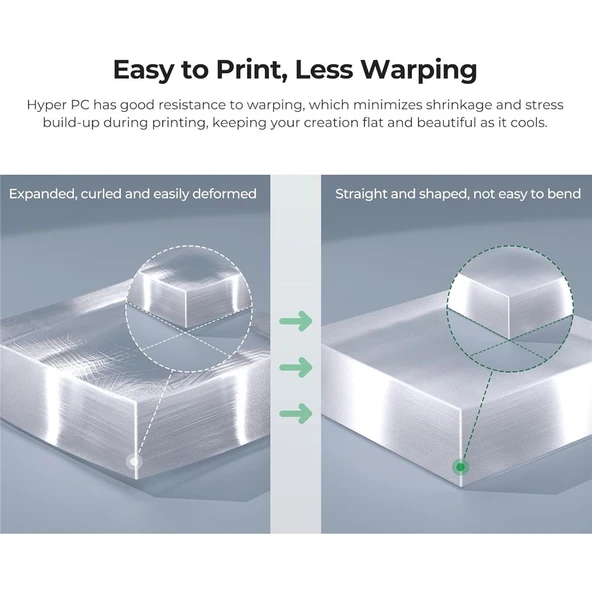 Easy to Print, Less Warping

Hyper PC has good resistance to warping, which minimizes shrinkage and stress build-up during printing, keeping your creation flat and beautiful as it cools.

Expanded, curled and easily deformed

Straight and shaped, not easy to bend