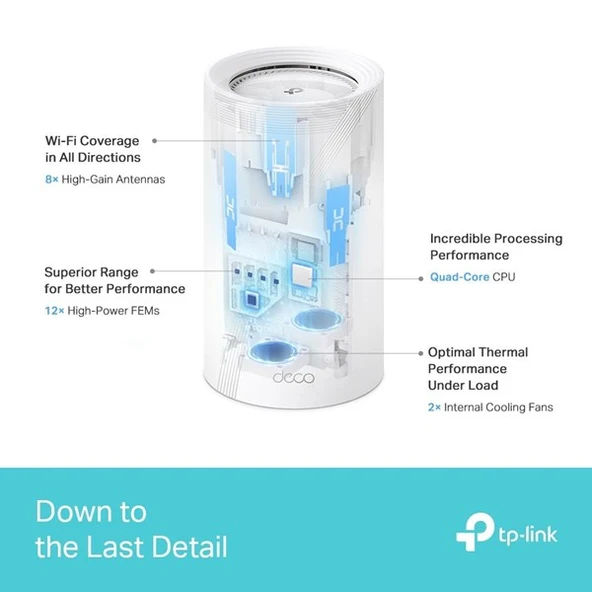 Wi-Fi Coverage in All Directions
8× High-Gain Antennas

Superior Range for Better Performance
12× High-Power FEMs

Incredible Processing Performance
Quad-Core CPU

Optimal Thermal Performance Under Load
2× Internal Cooling Fans

deco

Down to the Last Detail

tp-link