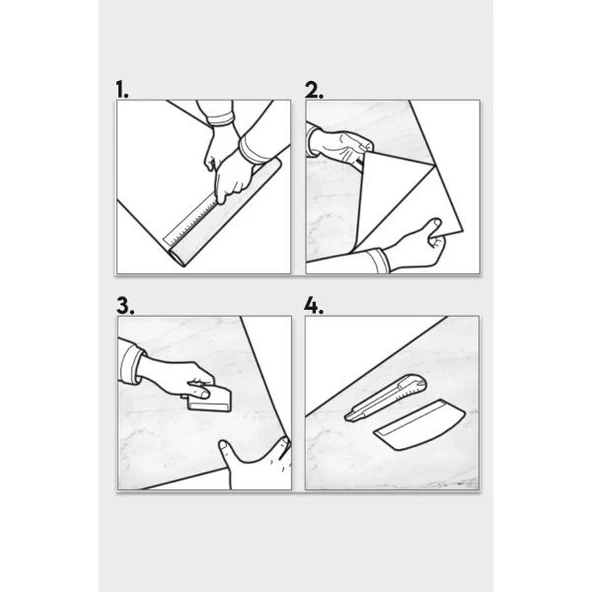 1.

2.

3.

4.