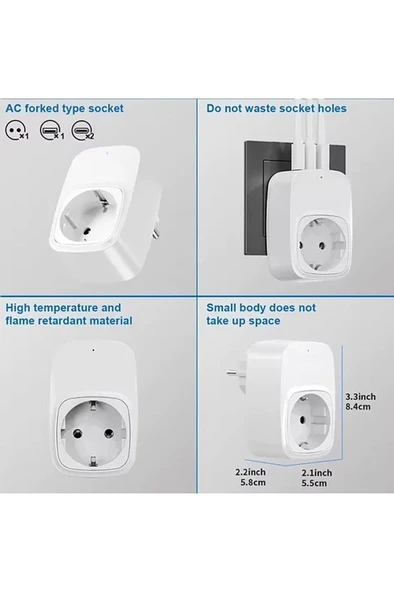 AC forked type socket

×1 ×1 ×2

Do not waste socket holes

High temperature and flame retardant material

Small body does not take up space

3.3inch
8.4cm

2.2inch
5.8cm

2.1inch
5.5cm