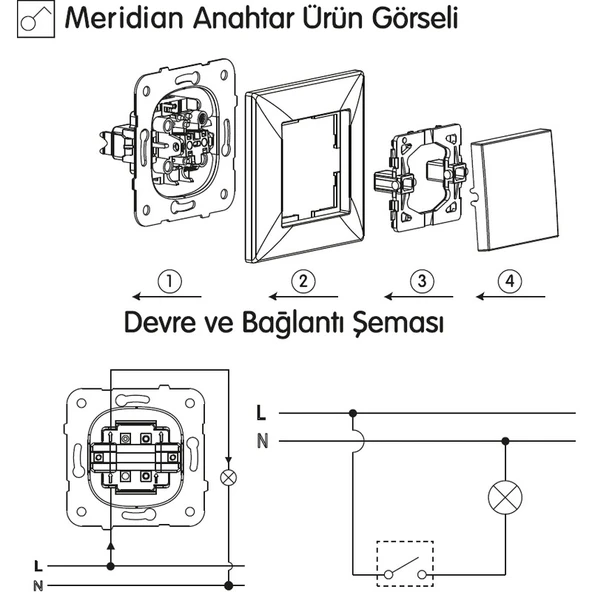 Meridian Anahtar Ürün Görseli

1

2

3

4

Devre ve Bağlantı Şeması

L
N

L
N