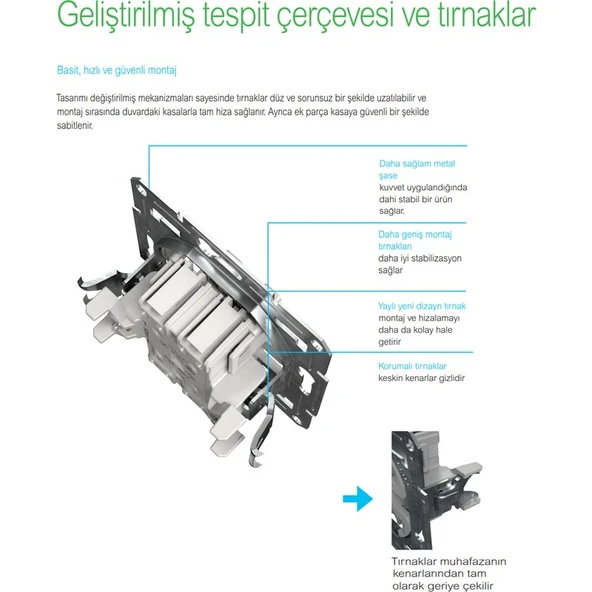 Geliştirilmiş tespit çerçevesi ve tırnaklar

Basit, hızlı ve güvenli montaj

Tasarımı değiştirilmiş mekanizmaları sayesinde tırnaklar düz ve sorunsuz bir şekilde uzatılabilir ve montaj sırasında duvardaki kasalarla tam hiza sağlanır. Ayrıca ek parça kasaya güvenli bir şekilde sabitlenir.

Daha sağlam metal şase
kuvvet uygulandığında dahi stabil bir ürün sağlar.

Daha geniş montaj tırnakları
daha iyi stabilizasyon sağlar

Yaylı yeni dizayn tırnak
montaj ve hizalamayı daha da kolay hale getirir

Korumalı tırnaklar
keskin kenarlar gizlidir

Tırnaklar muhafazanın kenarlarından tam olarak geriye çekilir