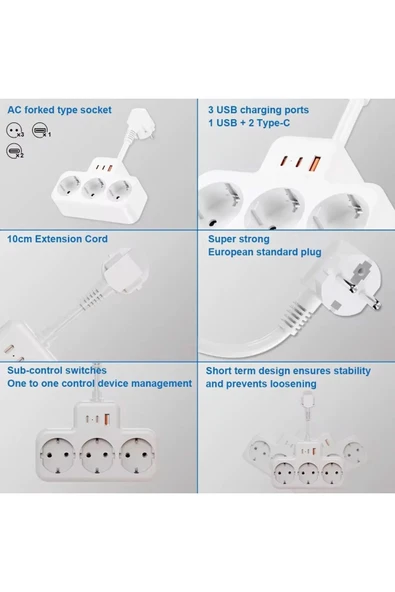 AC forked type socket

×3 ×1

×2

3 USB charging ports
1 USB + 2 Type-C

10cm Extension Cord

Super strong
European standard plug

Sub-control switches
One to one control device management

Short term design ensures stability and prevents loosening