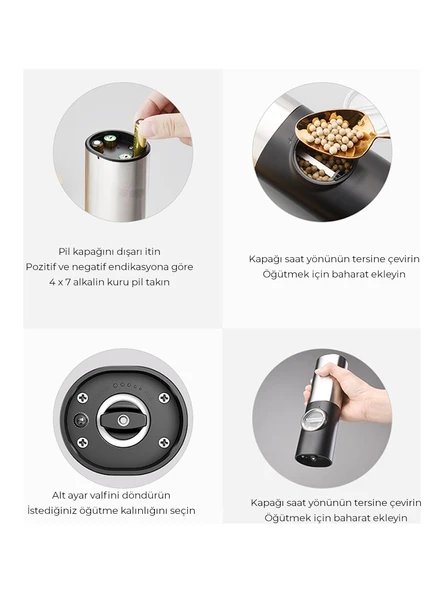 Pil kapağını dışarı itin
Pozitif ve negatif endikasyona göre
4 x 7 alkalin kuru pil takın

Kapağı saat yönünün tersine çevirin
Öğütmek için baharat ekleyin

Alt ayar valfini döndürün
İstediğiniz öğütme kalınlığını seçin

Kapağı saat yönünün tersine çevirin
Öğütmek için baharat ekleyin