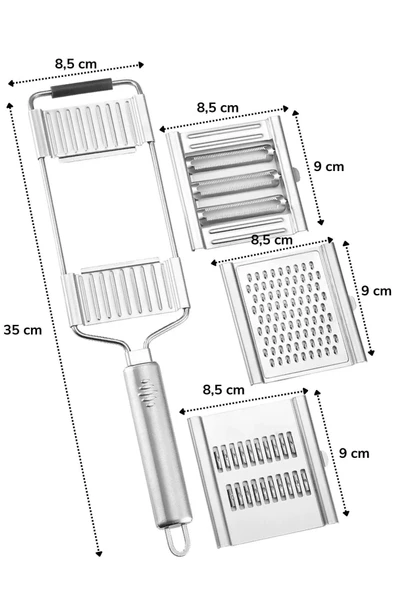 8,5 cm

8,5 cm

9 cm

8,5 cm

9 cm

35 cm

8,5 cm

9 cm