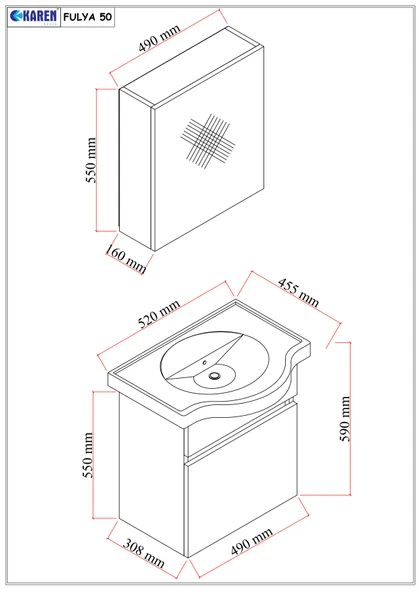 KAREN
FULYA 50

490 mm
550 mm
160 mm

520 mm
455 mm
590 mm
550 mm
308 mm
490 mm