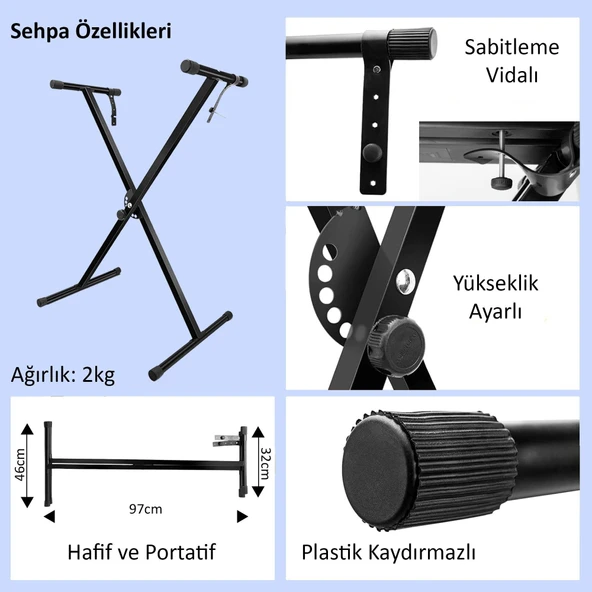 Sehpa Özellikleri

Sabitleme Vidalı

Yükseklik Ayarlı

Ağırlık: 2kg

46cm

32cm

97cm

Hafif ve Portatif

Plastik Kaydırmazlı