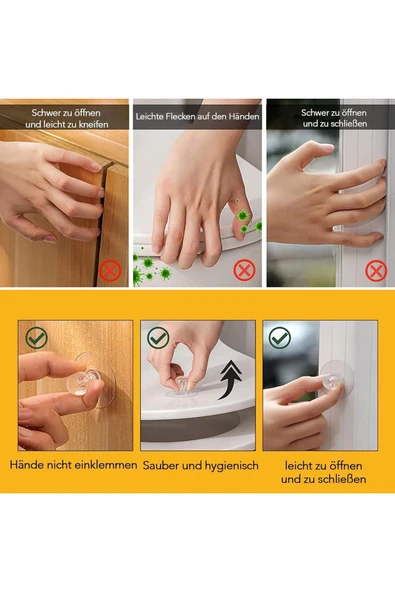 Schwer zu öffnen und leicht zu kneifen

Leichte Flecken auf den Händen

Schwer zu öffnen und zu schließen

Hände nicht einklemmen

Sauber und hygienisch

leicht zu öffnen und zu schließen