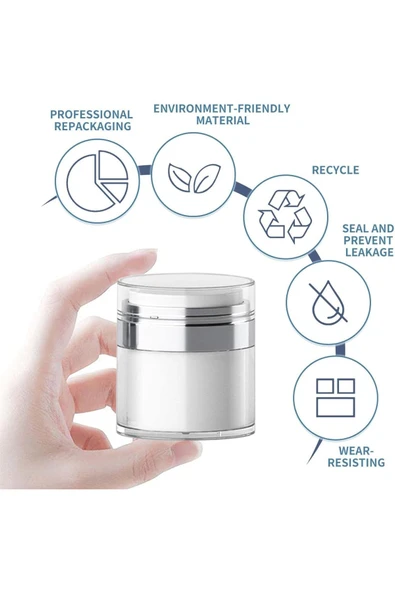 PROFESSIONAL REPACKAGING

ENVIRONMENT-FRIENDLY MATERIAL

RECYCLE

SEAL AND PREVENT LEAKAGE

WEAR-RESISTING