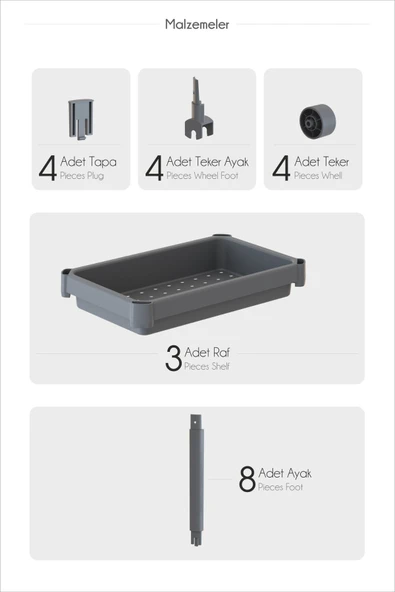 Malzemeler

4 Adet Tapa
Pieces Plug

4 Adet Teker Ayak
Pieces Wheel Foot

4 Adet Teker
Pieces Whell

3 Adet Raf
Pieces Shelf

8 Adet Ayak
Pieces Foot