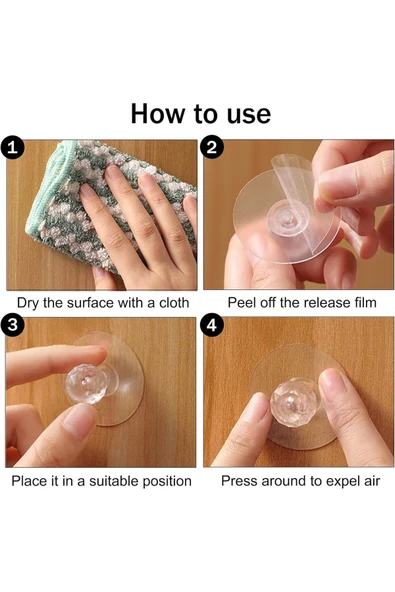 How to use

1

Dry the surface with a cloth

2

Peel off the release film

3

Place it in a suitable position

4

Press around to expel air