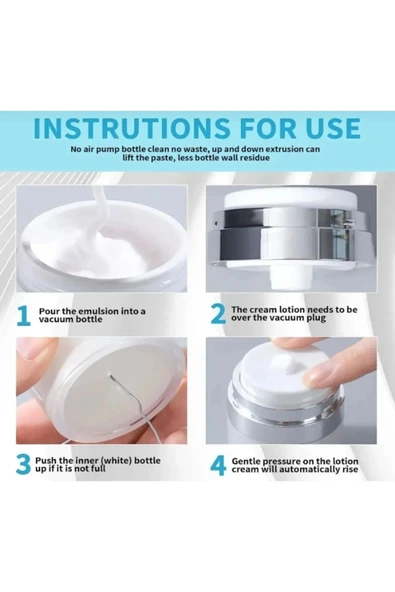 INSTRUTIONS FOR USE

No air pump bottle clean no waste, up and down extrusion can lift the paste, less bottle wall residue

1 Pour the emulsion into a vacuum bottle

2 The cream lotion needs to be over the vacuum plug

3 Push the inner (white) bottle up if it is not full

4 Gentle pressure on the lotion cream will automatically rise