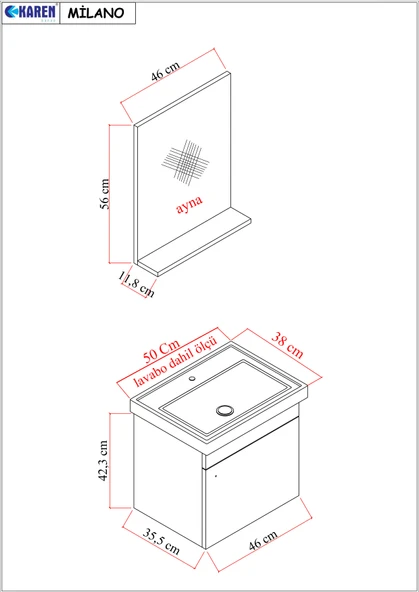 KAREN
MİLANO

46 cm
56 cm
ayna
11,8 cm

50 Cm
lavabo dahil ölçü
38 cm
42,3 cm
35,5 cm
46 cm