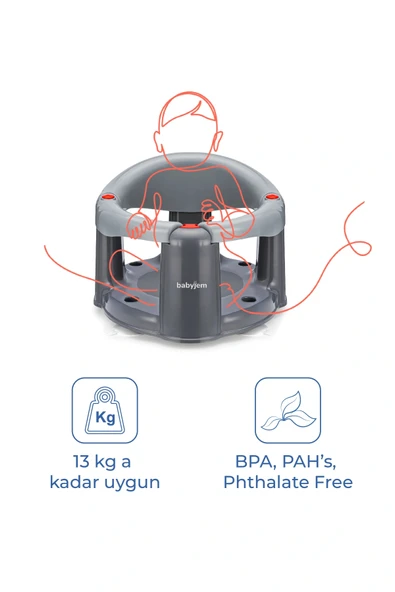 babyjem

Kg

13 kg a kadar uygun

BPA, PAH's, Phthalate Free