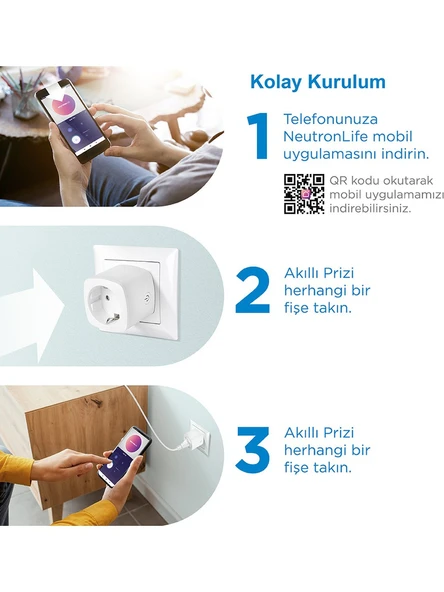 Kolay Kurulum

1 Telefonunuza NeutronLife mobil uygulamasını indirin.

QR kodu okutarak mobil uygulamamızı indirebilirsiniz.

2 Akıllı Prizi herhangi bir fişe takın.

3 Akıllı Prizi herhangi bir fişe takın.