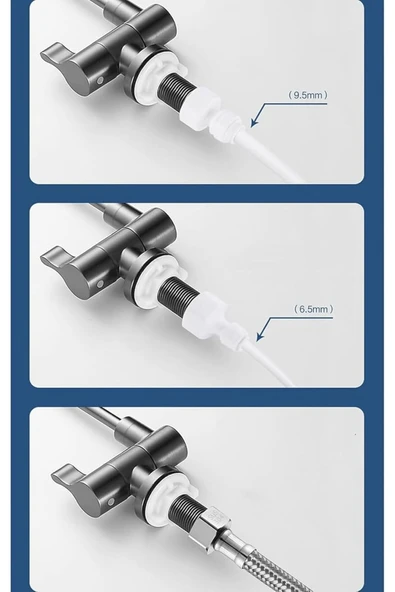 (9.5mm)

(6.5mm)