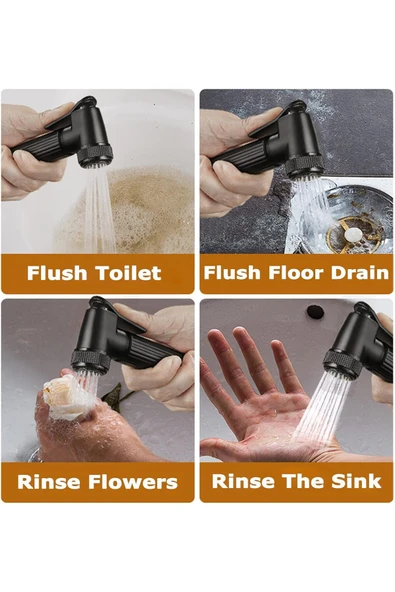 Flush Toilet

Flush Floor Drain

Rinse Flowers

Rinse The Sink