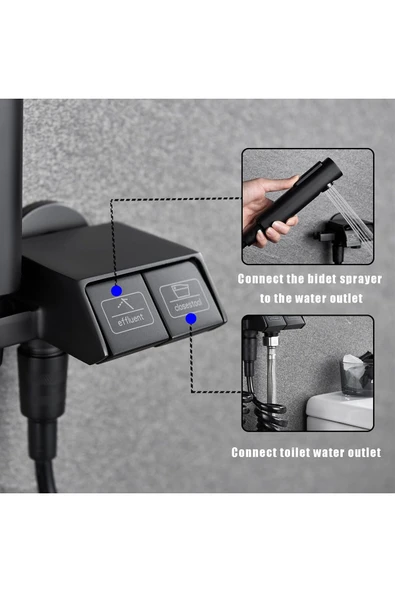 effluent

closestool

Connect the bidet sprayer to the water outlet

Connect toilet water outlet