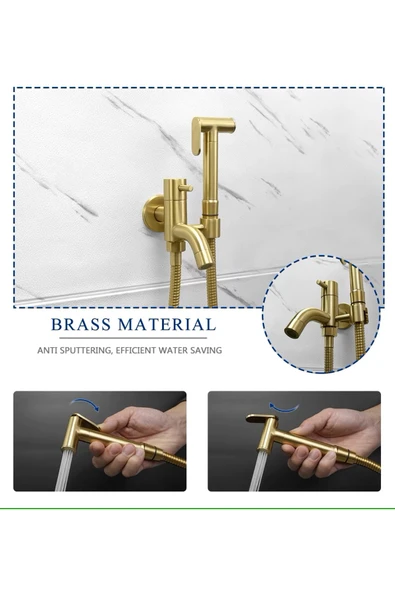 BRASS MATERIAL

ANTI SPUTTERING, EFFICIENT WATER SAVING