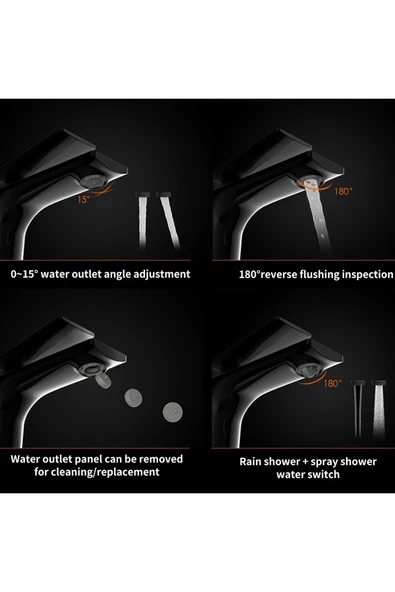 15°

0~15° water outlet angle adjustment

180°

180°reverse flushing inspection

Water outlet panel can be removed for cleaning/replacement

180°

Rain shower + spray shower water switch