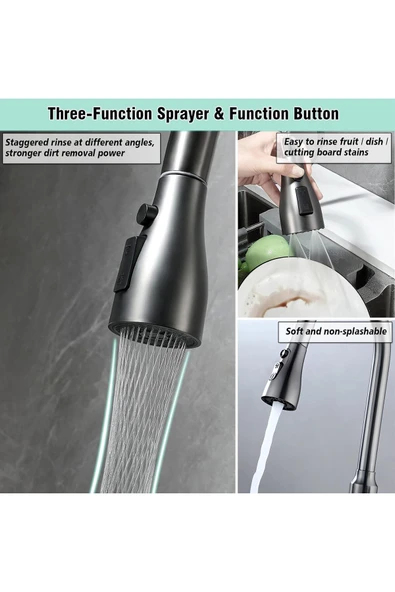 Three-Function Sprayer & Function Button

Staggered rinse at different angles, stronger dirt removal power

Easy to rinse fruit / dish / cutting board stains

Soft and non-splashable