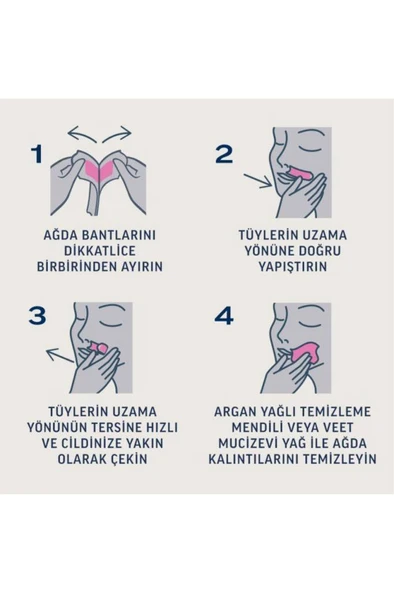 1

AĞDA BANTLARINI DİKKATLİCE BİRBİRİNDEN AYIRIN

2

TÜYLERİN UZAMA YÖNÜNE DOĞRU YAPIŞTIRIN

3

TÜYLERİN UZAMA YÖNÜNÜN TERSİNE HIZLI VE CİLDİNİZE YAKIN OLARAK ÇEKİN

4

ARGAN YAĞLI TEMİZLEME MENDİLİ VEYA VEET MUCİZEVİ YAĞ İLE AĞDA KALINTILARINI TEMİZLEYİN