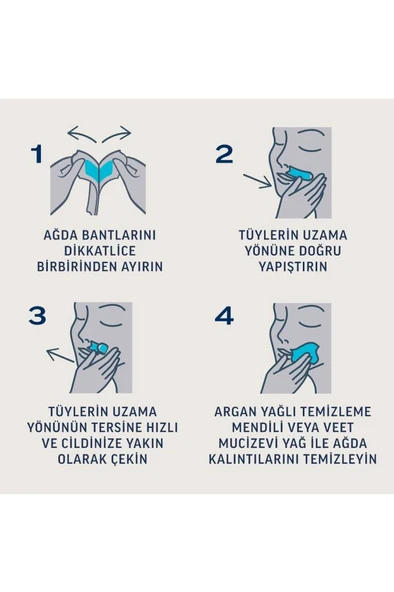 1

AĞDA BANTLARINI DİKKATLİCE BİRBİRİNDEN AYIRIN

2

TÜYLERİN UZAMA YÖNÜNE DOĞRU YAPIŞTIRIN

3

TÜYLERİN UZAMA YÖNÜNÜN TERSİNE HIZLI VE CİLDİNİZE YAKIN OLARAK ÇEKİN

4

ARGAN YAĞLI TEMİZLEME MENDİLİ VEYA VEET MUCİZEVİ YAĞ İLE AĞDA KALINTILARINI TEMİZLEYİN