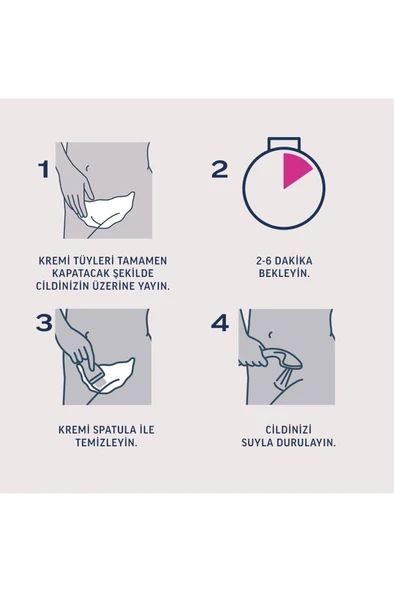 1

KREMİ TÜYLERİ TAMAMEN KAPATACAK ŞEKİLDE CİLDİNİZİN ÜZERİNE YAYIN.

2

2-6 DAKİKA BEKLEYİN.

3

KREMİ SPATULA İLE TEMİZLEYİN.

4

CİLDİNİZİ SUYLA DURULAYIN.