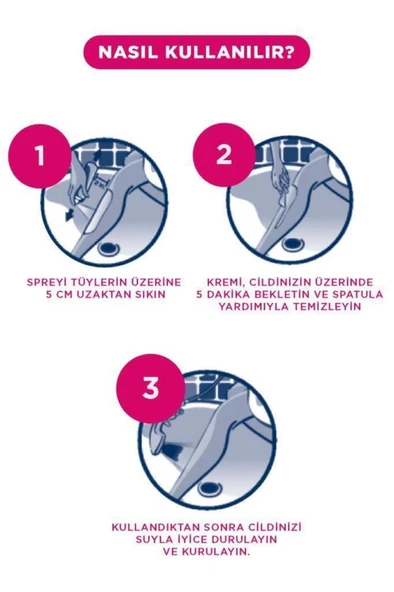 NASIL KULLANILIR?

1

SPREYİ TÜYLERİN ÜZERİNE 5 CM UZAKTAN SIKIN

2

KREMİ, CİLDİNİZİN ÜZERİNDE 5 DAKİKA BEKLETİN VE SPATULA YARDIMIYLA TEMİZLEYİN

3

KULLANDIKTAN SONRA CİLDİNİZİ SUYLA İYİCE DURULAYIN VE KURULAYIN.