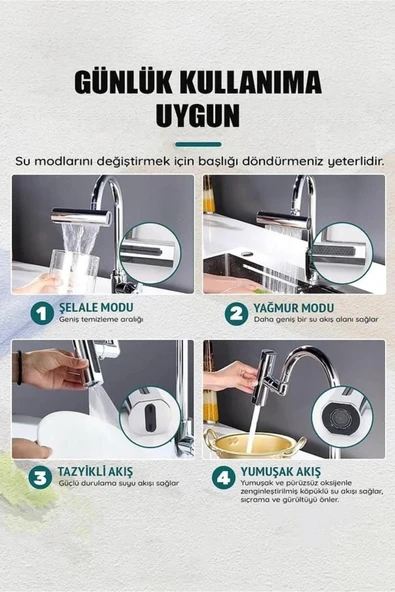 GÜNLÜK KULLANIMA UYGUN

Su modlarını değiştirmek için başlığı döndürmeniz yeterlidir.

1 ŞELALE MODU
Geniş temizleme aralığı

2 YAĞMUR MODU
Daha geniş bir su akış alanı sağlar

3 TAZYİKLİ AKIŞ
Güçlü durulama suyu akışı sağlar

4 YUMUŞAK AKIŞ
Yumuşak ve pürüzsüz oksijenle zenginleştirilmiş köpüklü su akışı sağlar, sıçrama ve gürültüyü önler.