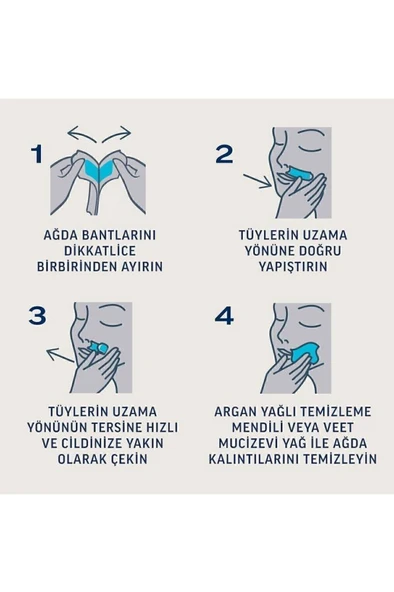 1

AĞDA BANTLARINI DİKKATLİCE BİRBİRİNDEN AYIRIN

2

TÜYLERİN UZAMA YÖNÜNE DOĞRU YAPIŞTIRIN

3

TÜYLERİN UZAMA YÖNÜNÜN TERSİNE HIZLI VE CİLDİNİZE YAKIN OLARAK ÇEKİN

4

ARGAN YAĞLI TEMİZLEME MENDİLİ VEYA VEET MUCİZEVİ YAĞ İLE AĞDA KALINTILARINI TEMİZLEYİN