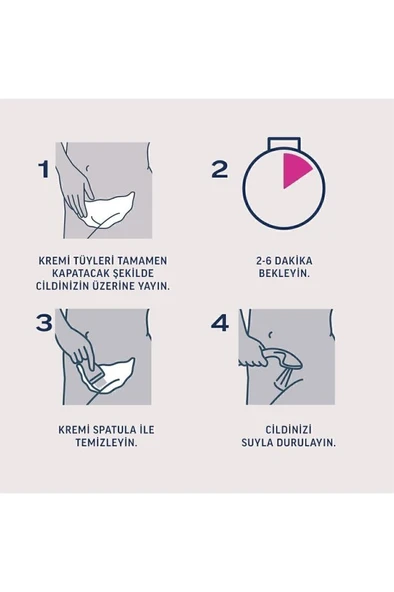 1

KREMİ TÜYLERİ TAMAMEN KAPATACAK ŞEKİLDE CİLDİNİZİN ÜZERİNE YAYIN.

2

2-6 DAKİKA BEKLEYİN.

3

KREMİ SPATULA İLE TEMİZLEYİN.

4

CİLDİNİZİ SUYLA DURULAYIN.