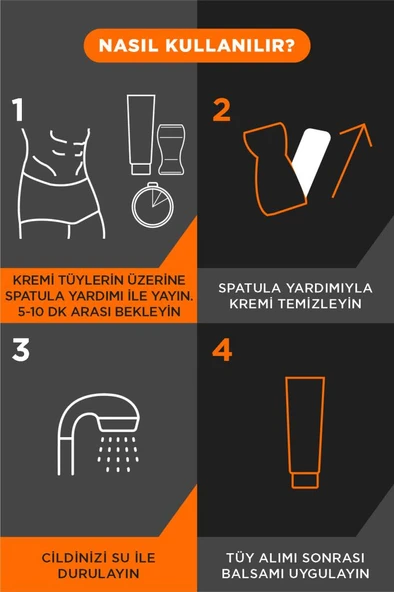 NASIL KULLANILIR?

1

KREMİ TÜYLERİN ÜZERİNE SPATULA YARDIMI İLE YAYIN. 5-10 DK ARASI BEKLEYİN

2

SPATULA YARDIMIYLA KREMİ TEMİZLEYİN

3

CİLDİNİZİ SU İLE DURULAYIN

4

TÜY ALIMI SONRASI BALSAMI UYGULAYIN