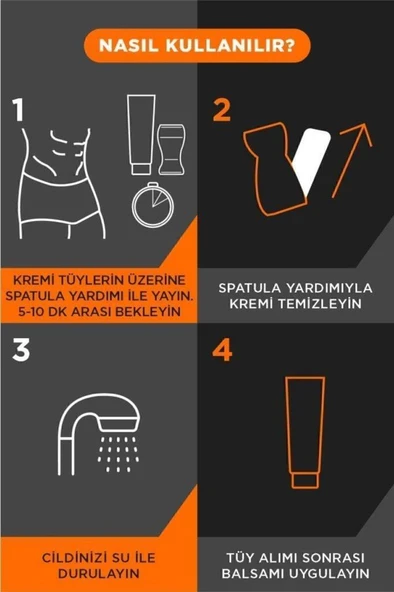 NASIL KULLANILIR?

1

KREMİ TÜYLERİN ÜZERİNE SPATULA YARDIMI İLE YAYIN. 5-10 DK ARASI BEKLEYİN

2

SPATULA YARDIMIYLA KREMİ TEMİZLEYİN

3

CİLDİNİZİ SU İLE DURULAYIN

4

TÜY ALIMI SONRASI BALSAMI UYGULAYIN