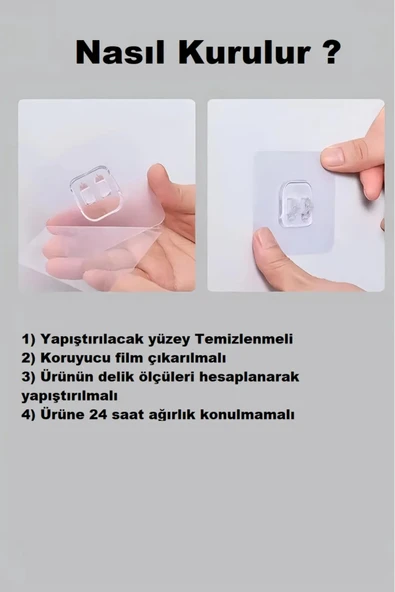 Nasıl Kurulur ?

1) Yapıştırılacak yüzey Temizlenmeli
2) Koruyucu film çıkarılmalı
3) Ürünün delik ölçüleri hesaplanarak yapıştırılmalı
4) Ürüne 24 saat ağırlık konulmamalı