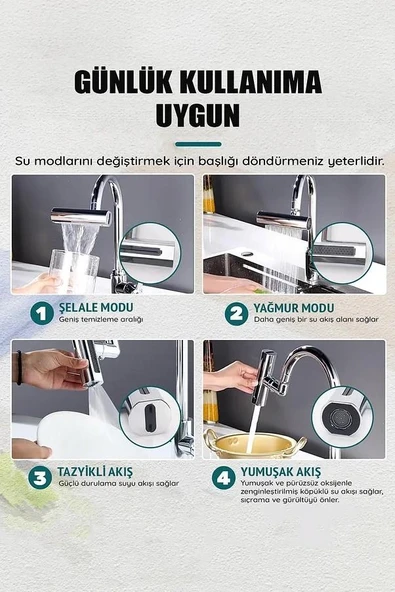 GÜNLÜK KULLANIMA UYGUN

Su modlarını değiştirmek için başlığı döndürmeniz yeterlidir.

1 ŞELALE MODU
Geniş temizleme aralığı

2 YAĞMUR MODU
Daha geniş bir su akış alanı sağlar

3 TAZYİKLİ AKIŞ
Güçlü durulama suyu akışı sağlar

4 YUMUŞAK AKIŞ
Yumuşak ve pürüzsüz oksijenle zenginleştirilmiş köpüklü su akışı sağlar, sıçrama ve gürültüyü önler.