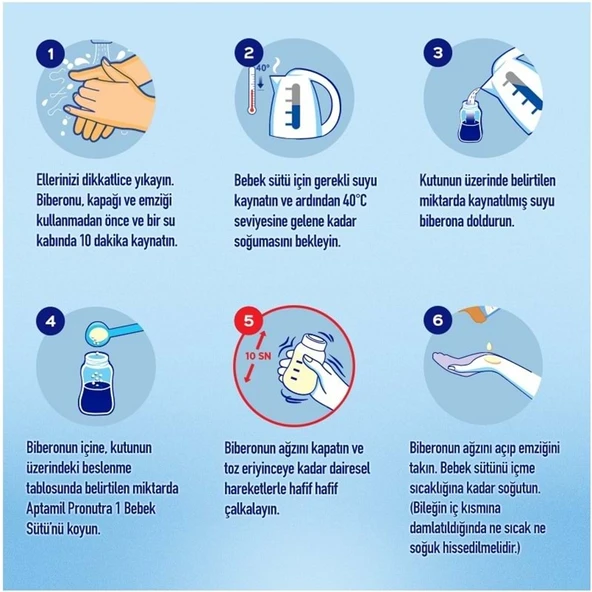 1

Ellerinizi dikkatlice yıkayın. Biberonu, kapağı ve emziği kullanmadan önce ve bir su kabında 10 dakika kaynatın.

2

40°

Bebek sütü için gerekli suyu kaynatın ve ardından 40°C seviyesine gelene kadar soğumasını bekleyin.

3

Kutunun üzerinde belirtilen miktarda kaynatılmış suyu biberona doldurun.

4

Biberonun içine, kutunun üzerindeki beslenme tablosunda belirtilen miktarda Aptamil Pronutra 1 Bebek Sütü'nü koyun.

5

10 SN

Biberonun ağzını kapatın ve toz eriyinceye kadar dairesel hareketlerle hafif hafif çalkalayın.

6

Biberonun ağzını açıp emziğini takın. Bebek sütünü içme sıcaklığına kadar soğutun. (Bileğin iç kısmına damlatıldığında ne sıcak ne soğuk hissedilmelidir.)