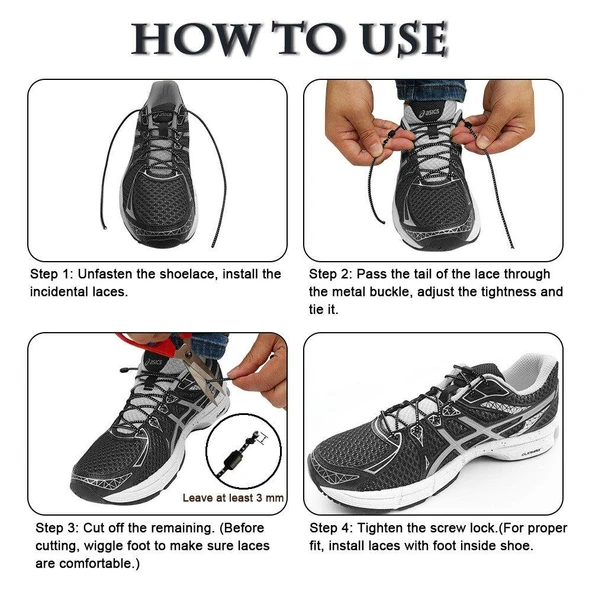 HOW TO USE

asics

Step 1: Unfasten the shoelace, install the incidental laces.

asics

Step 2: Pass the tail of the lace through the metal buckle, adjust the tightness and tie it.

asics

Leave at least 3 mm

Step 3: Cut off the remaining. (Before cutting, wiggle foot to make sure laces are comfortable.)

Step 4: Tighten the screw lock.(For proper fit, install laces with foot inside shoe.