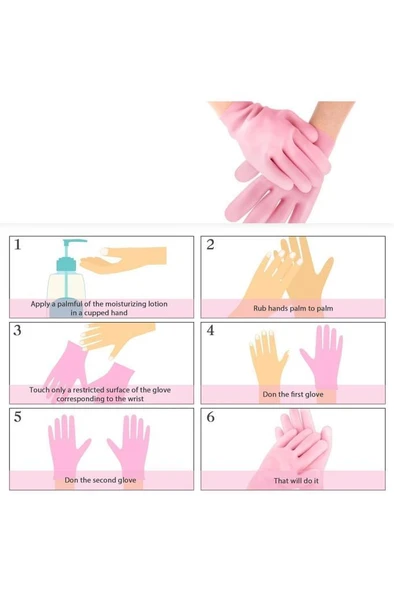 1
Apply a palmful of the moisturizing lotion in a cupped hand

2
Rub hands palm to palm

3
Touch only a restricted surface of the glove corresponding to the wrist

4
Don the first glove

5
Don the second glove

6
That will do it