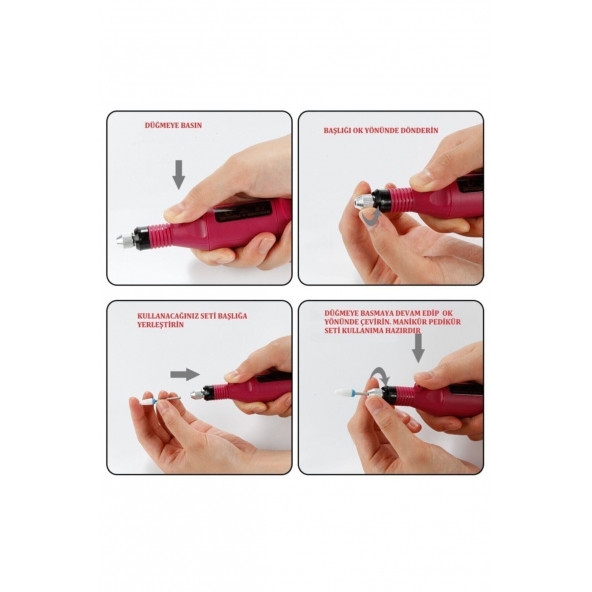 DÜGMEYE BASIN

BAŞLIĞI OK YÖNÜNDE DÖNDERİN

KULLANACAĞINIZ SETİ BAŞLIĞA YERLEŞTİRİN

DÜGMEYE BASMAYA DEVAM EDİP OK YÖNÜNDE ÇEVİRİN. MANİKÜR PEDİKÜR SETİ KULLANIMA HAZIRDIR