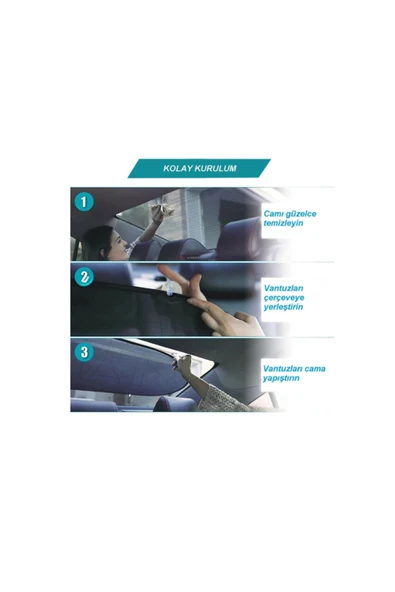 KOLAY KURULUM

1

Camı güzelce temizleyin

2

Vantuzları çerçeveye yerleştirin

3

Vantuzları cama yapıştırın